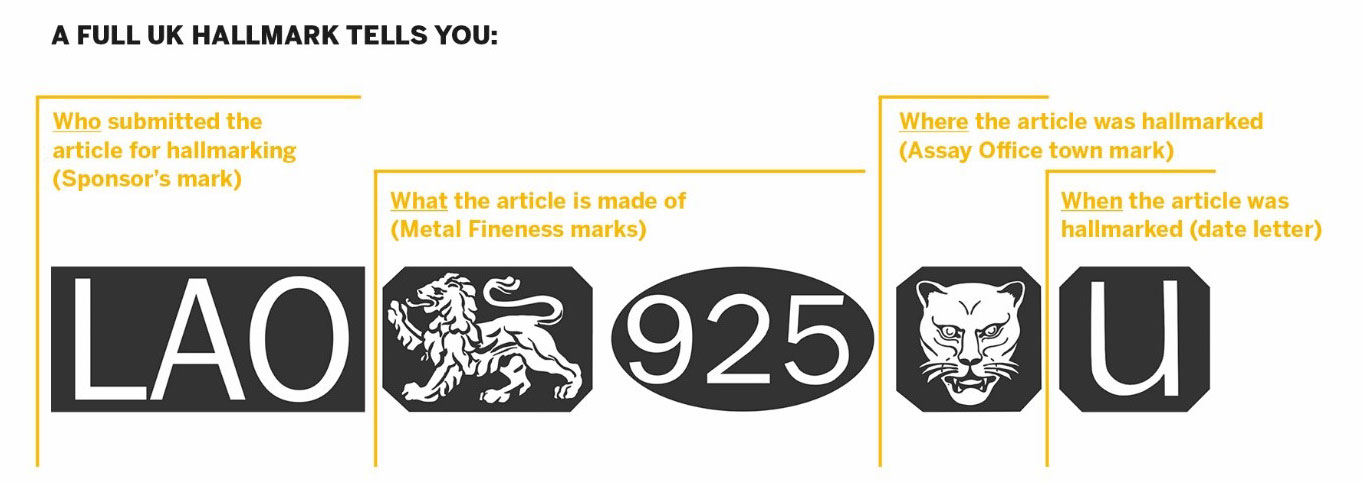 A FULL UK HALLMARK TELLS YOU:

Who submitted the article for hallmarking (Sponsor's mark)

What the article is made of (Metal Fineness marks)

Where the article was hallmarked (Assay Office town mark)

When the article was hallmarked (date letter)

LAO

925

u